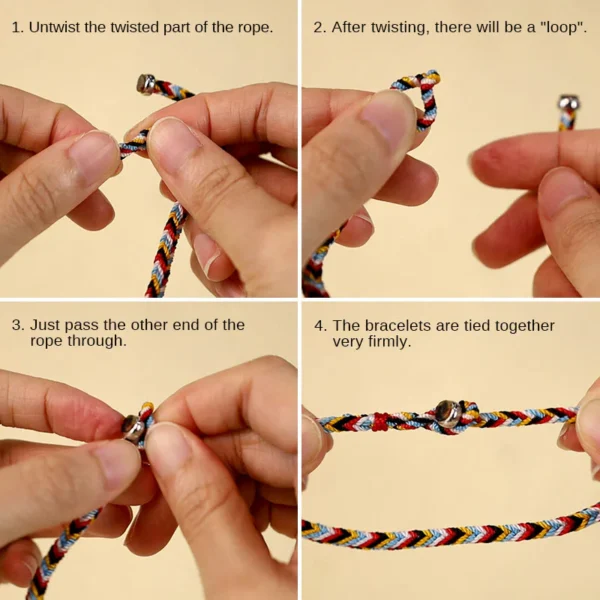 1. Untwist the twisted part of the rope.

2. After twisting, there will be a "loop".

3. Just pass the other end of the rope through.

4. The bracelets are tied together very firmly.